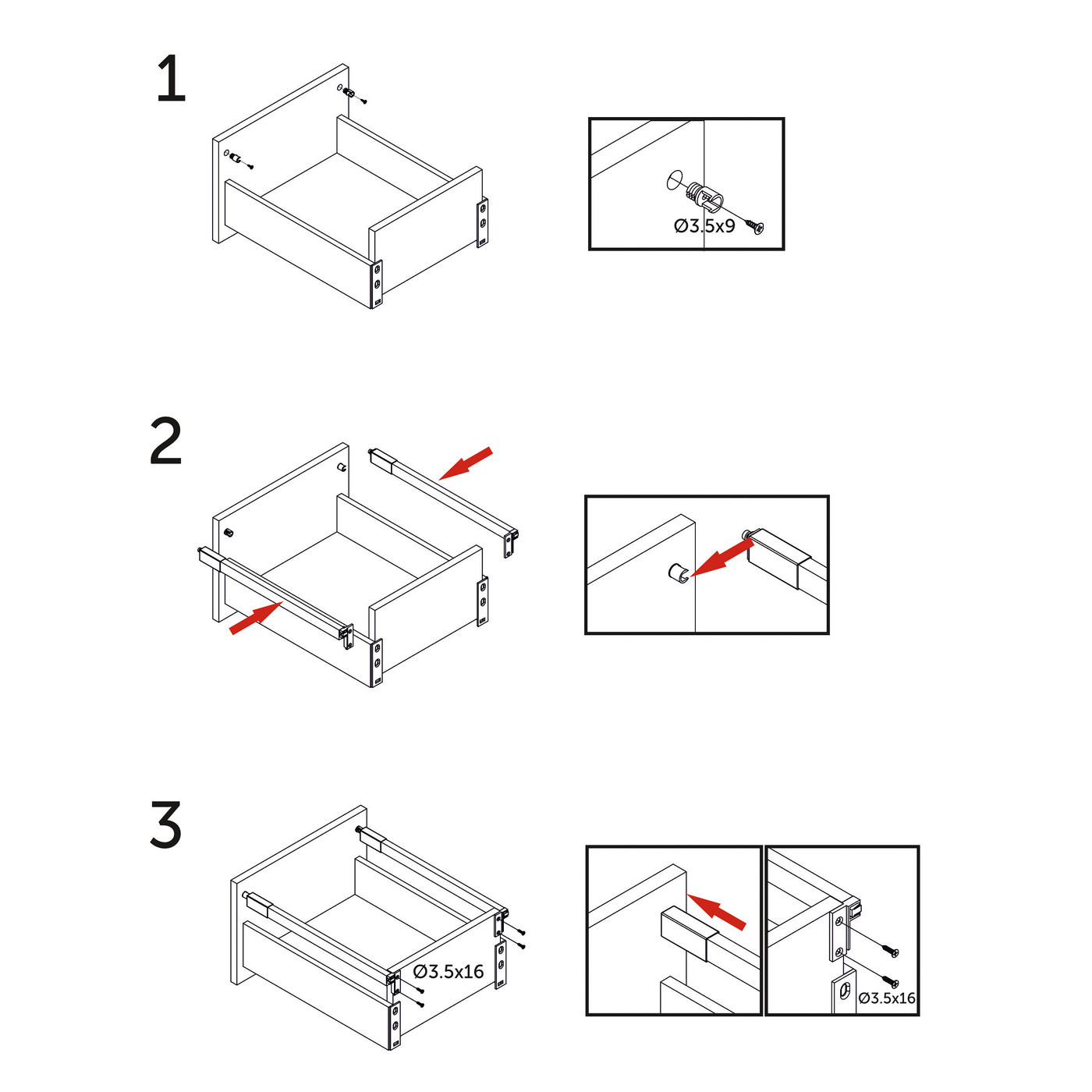 1

Ø3.5x9

2

3

Ø3.5x16

Ø3.5x16