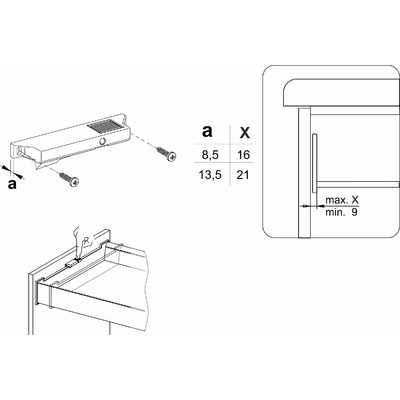 a

| a | X |
|---|---|
| 8,5 | 16 |
| 13,5 | 21 |

max. X
min. 9