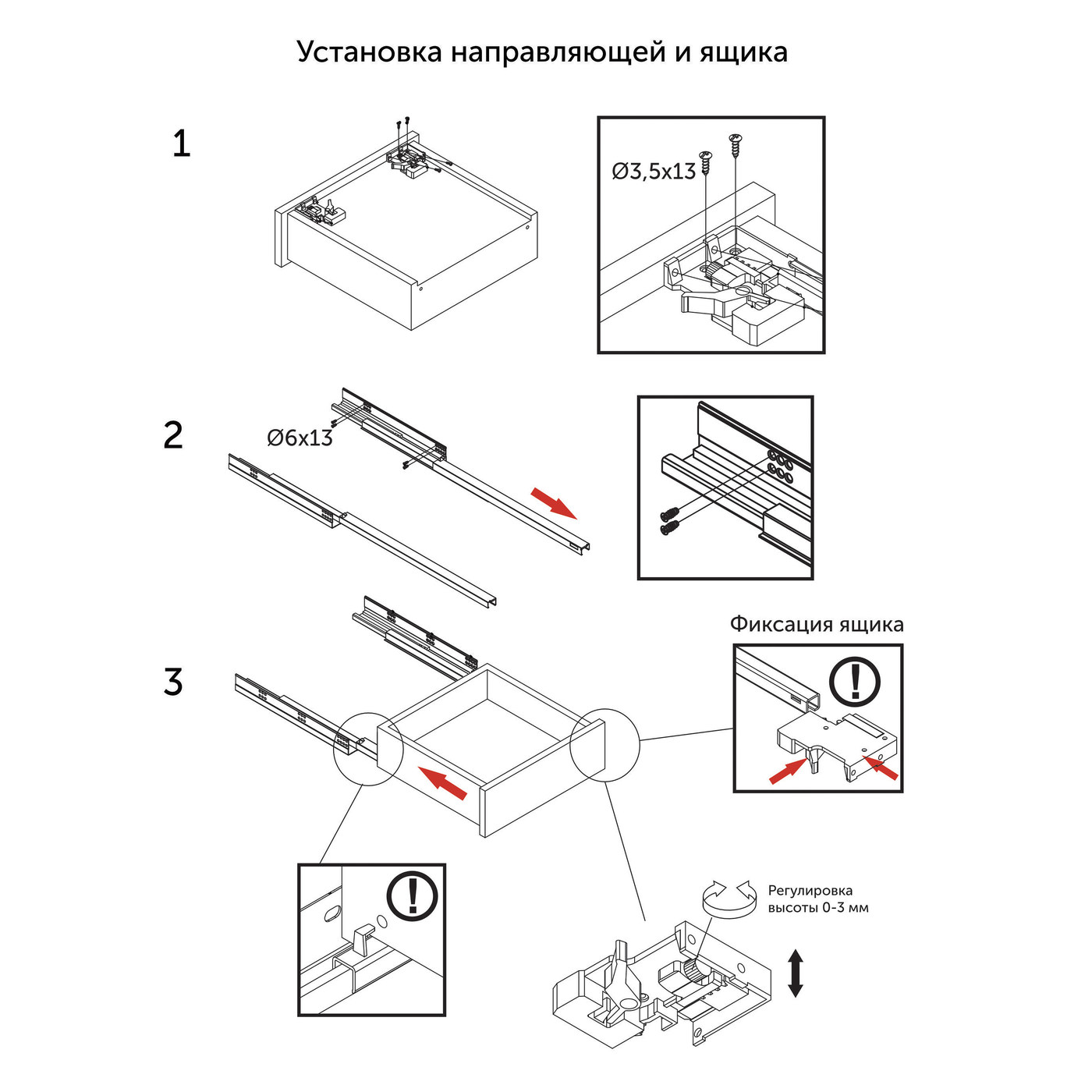 Установка направляющей и ящика

1

Ø3,5x13

2

Ø6x13

3

Фиксация ящика

!

!

Регулировка высоты 0-3 мм