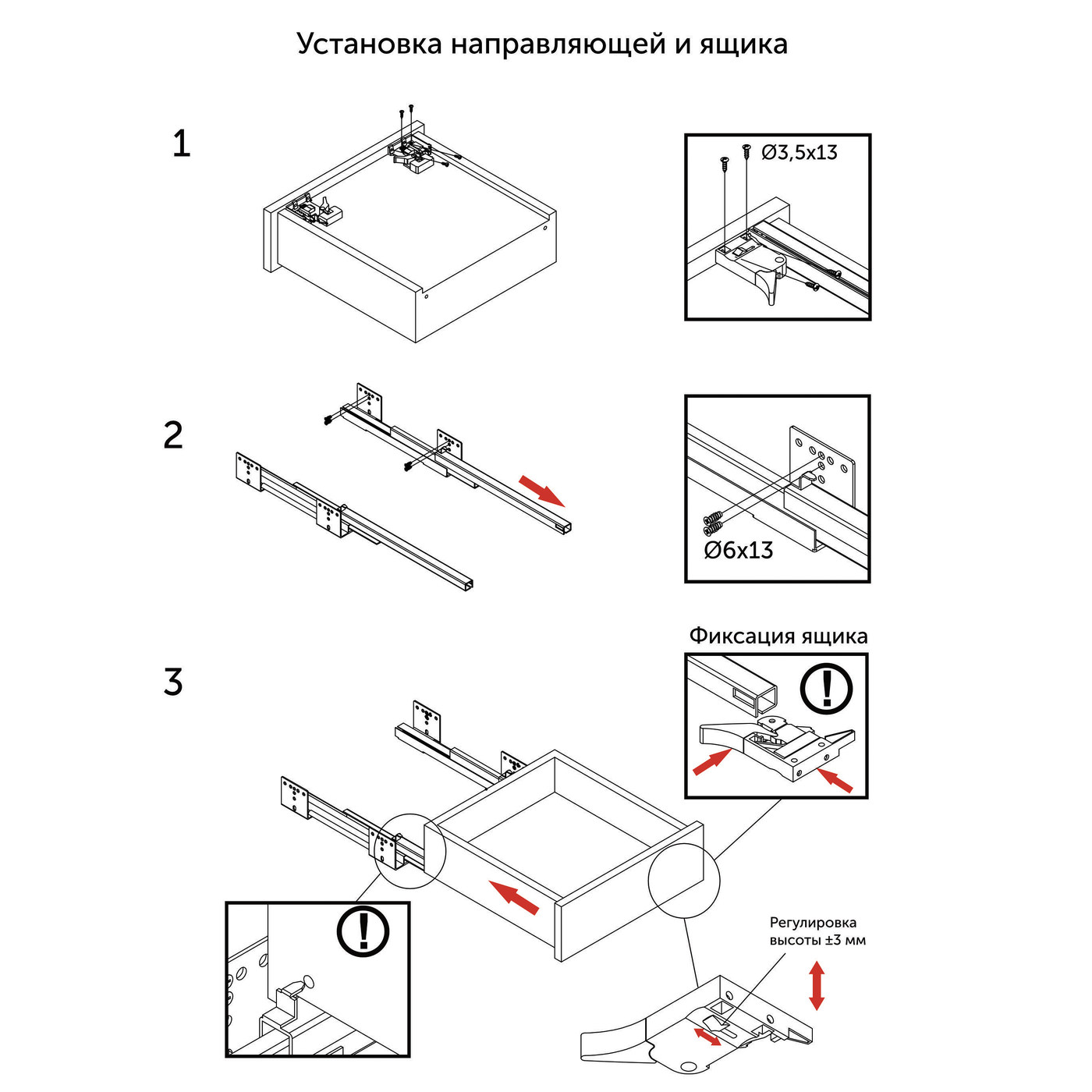 Установка направляющей и ящика

1

Ø3,5x13

2

Ø6x13

3

Фиксация ящика

!

!

Регулировка высоты ±3 мм