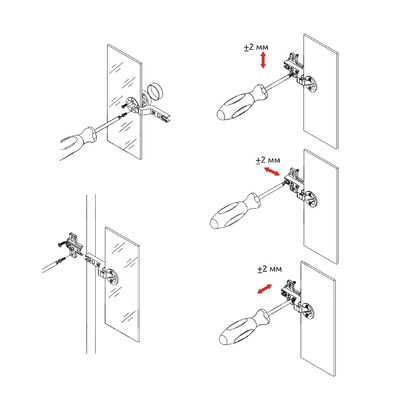 ±2 мм

±2 мм

±2 мм