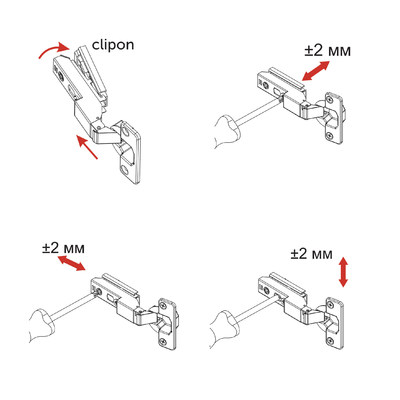 clipon

±2 мм

±2 мм

±2 мм