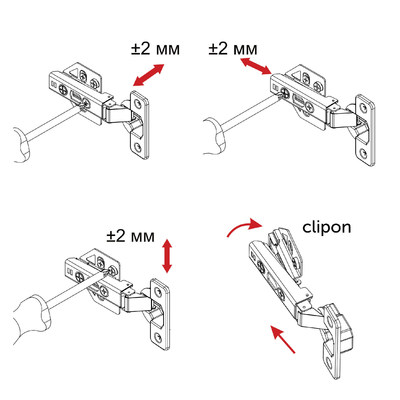 ±2 мм

±2 мм

±2 мм

clipon