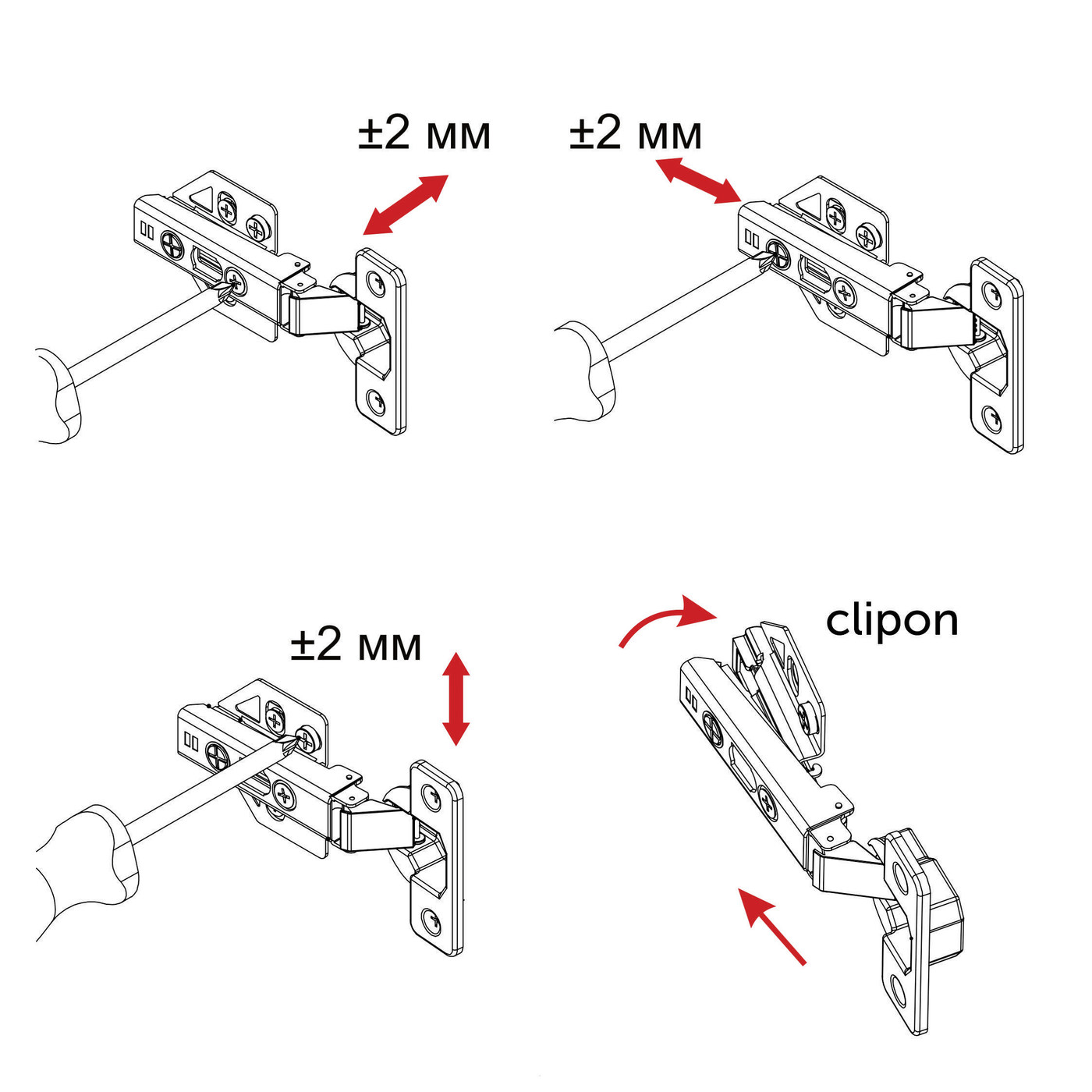 ±2 мм

±2 мм

±2 мм

clipon