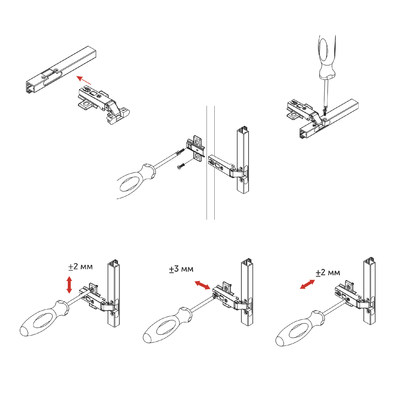 ±2 мм

±3 мм

±2 мм