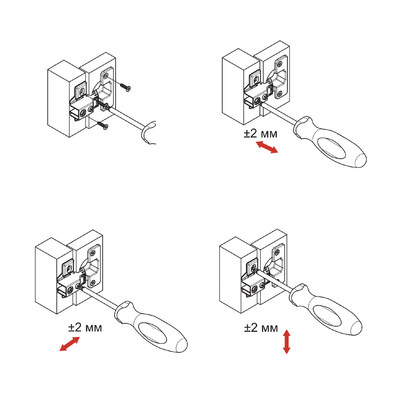 ±2 мм

±2 мм

±2 мм