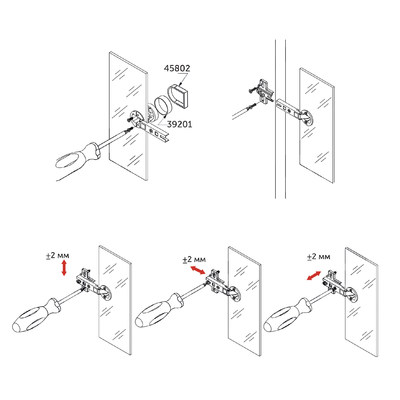 45802

39201

±2 мм

±2 мм

±2 мм