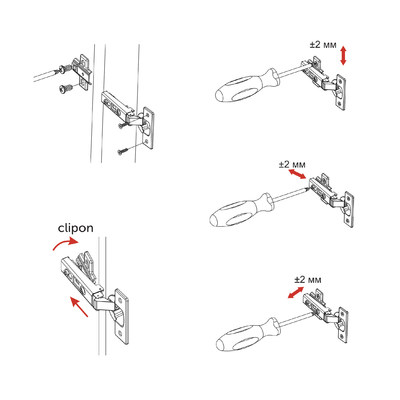 ±2 мм

±2 мм

clipon

±2 мм