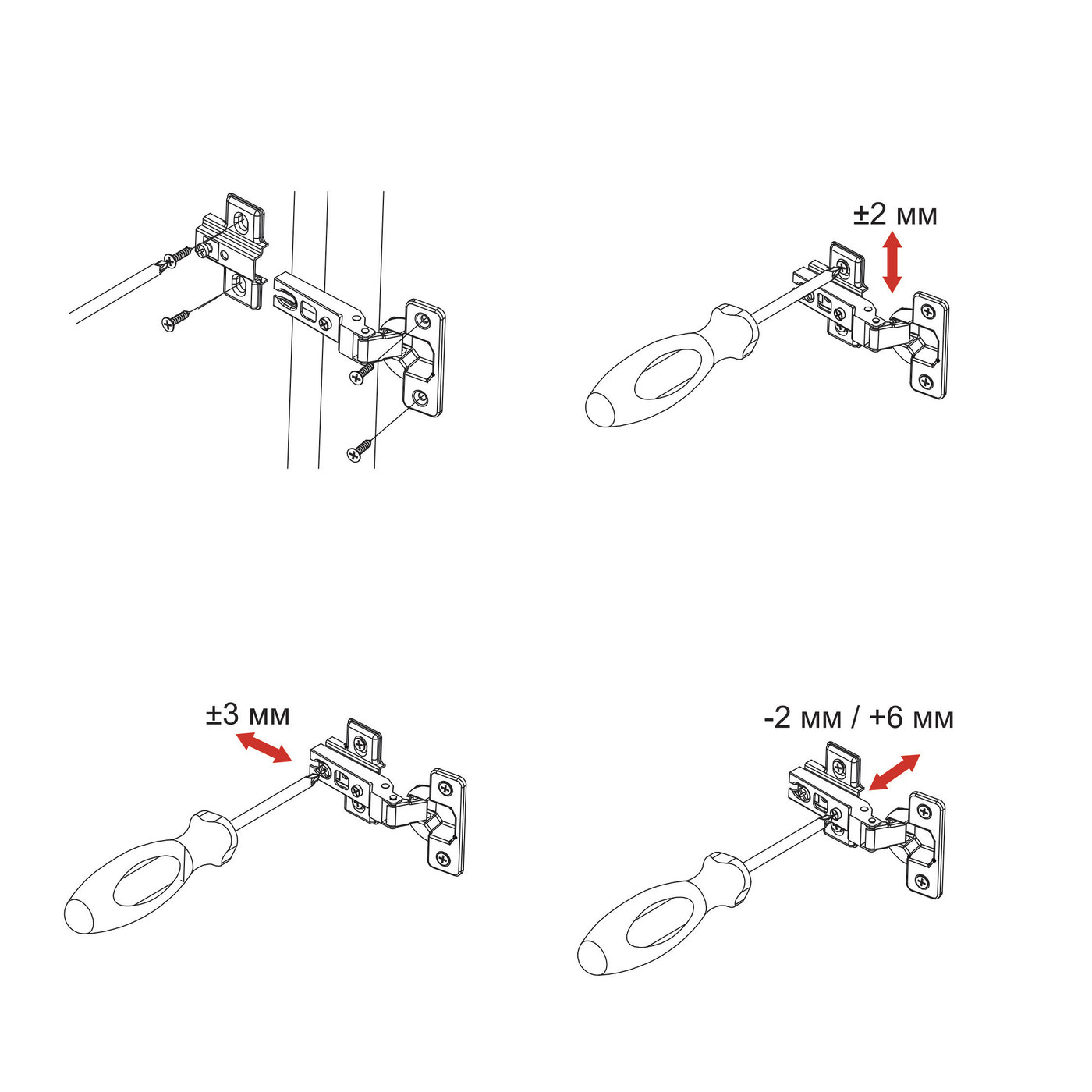 ±2 мм

±3 мм

-2 мм / +6 мм