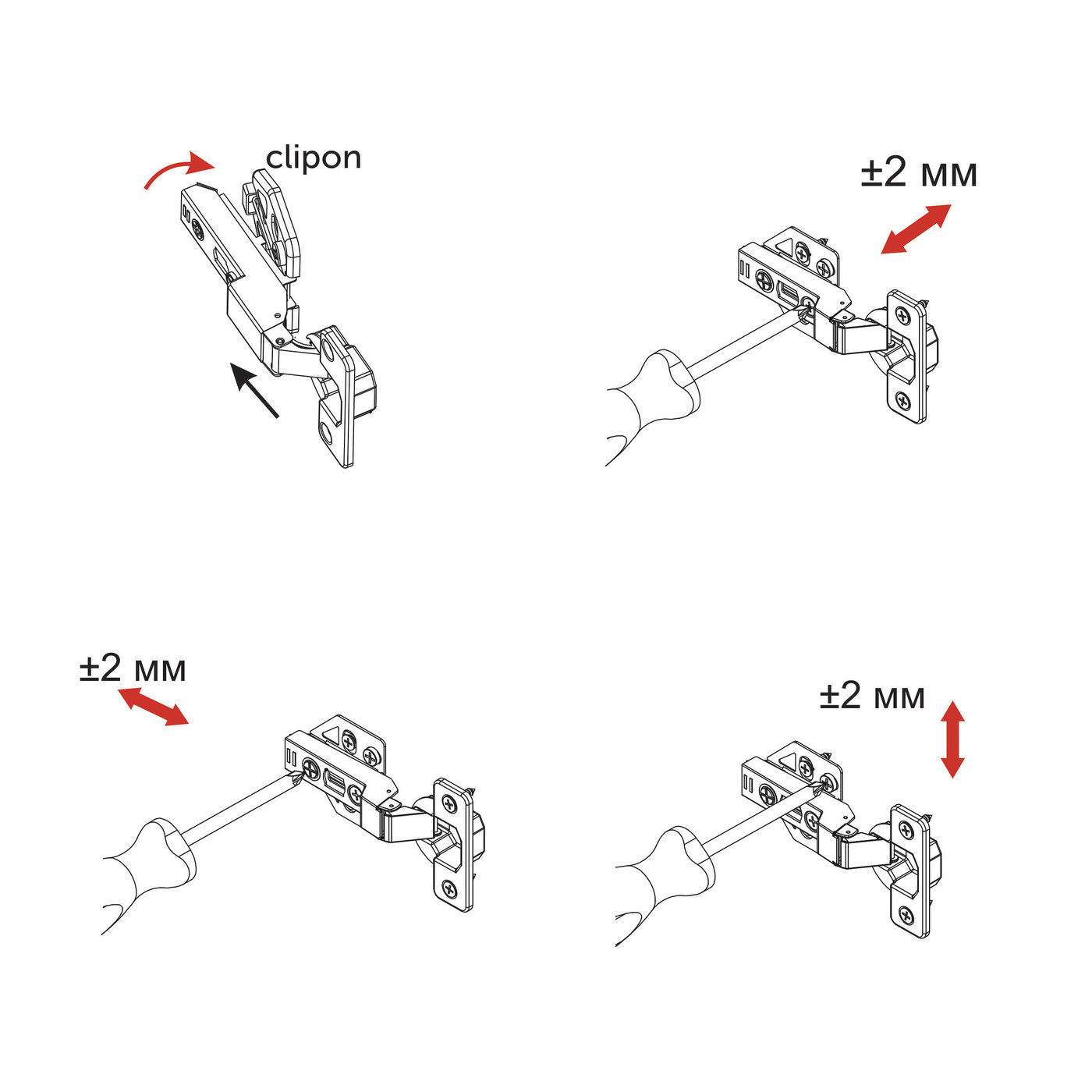 clipon

±2 мм

±2 мм

±2 мм