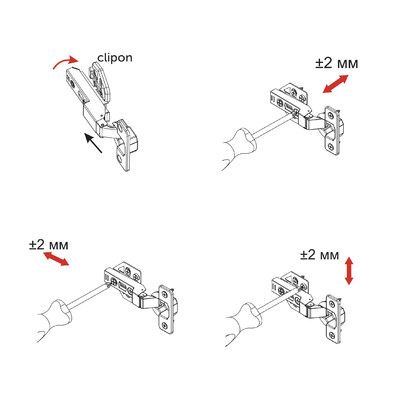 clipon

±2 мм

±2 мм

±2 мм