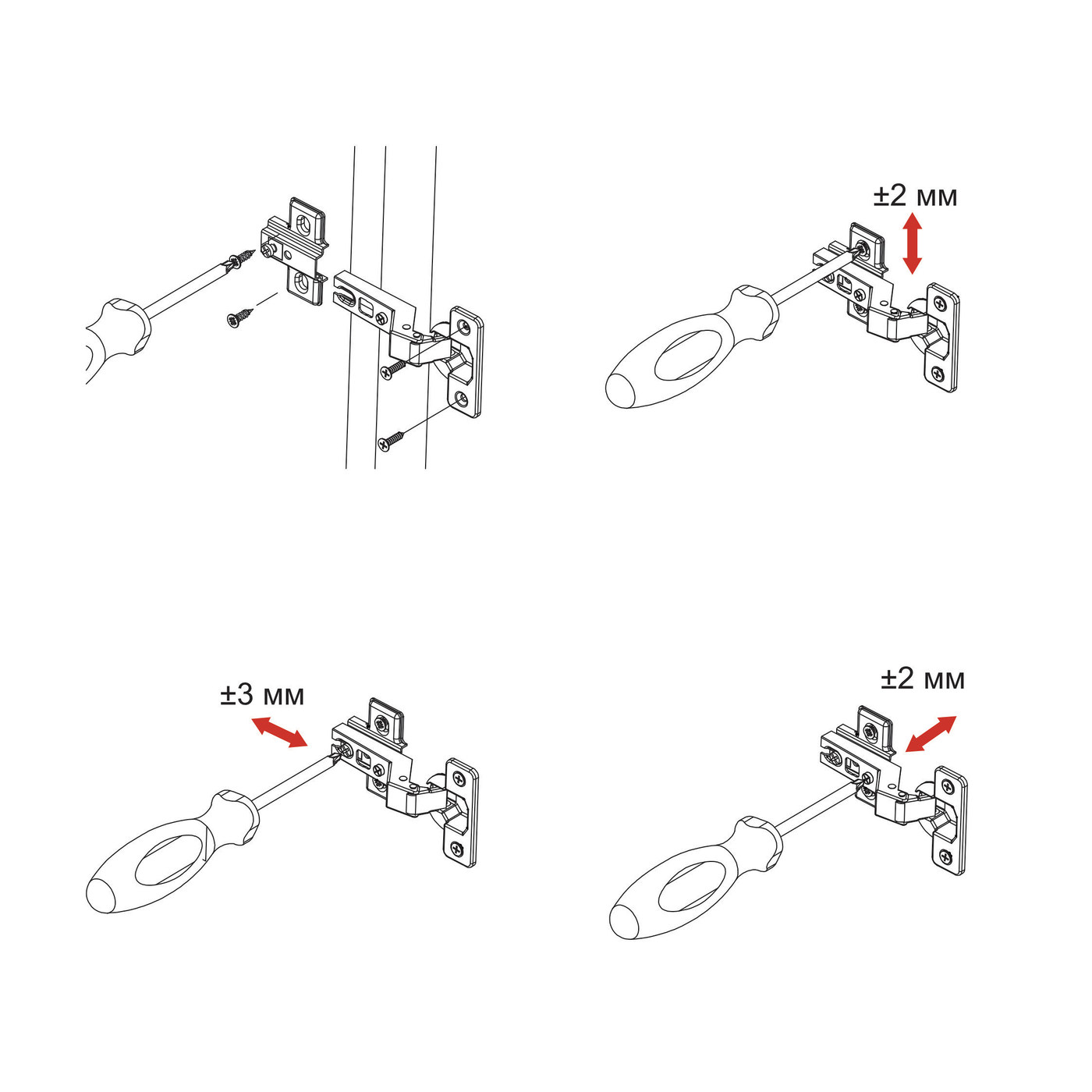 ±2 мм

±3 мм

±2 мм