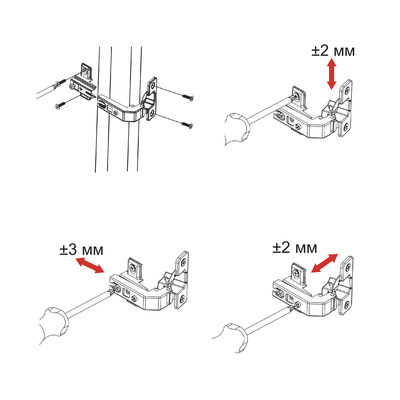 ±2 мм

±3 мм

±2 мм