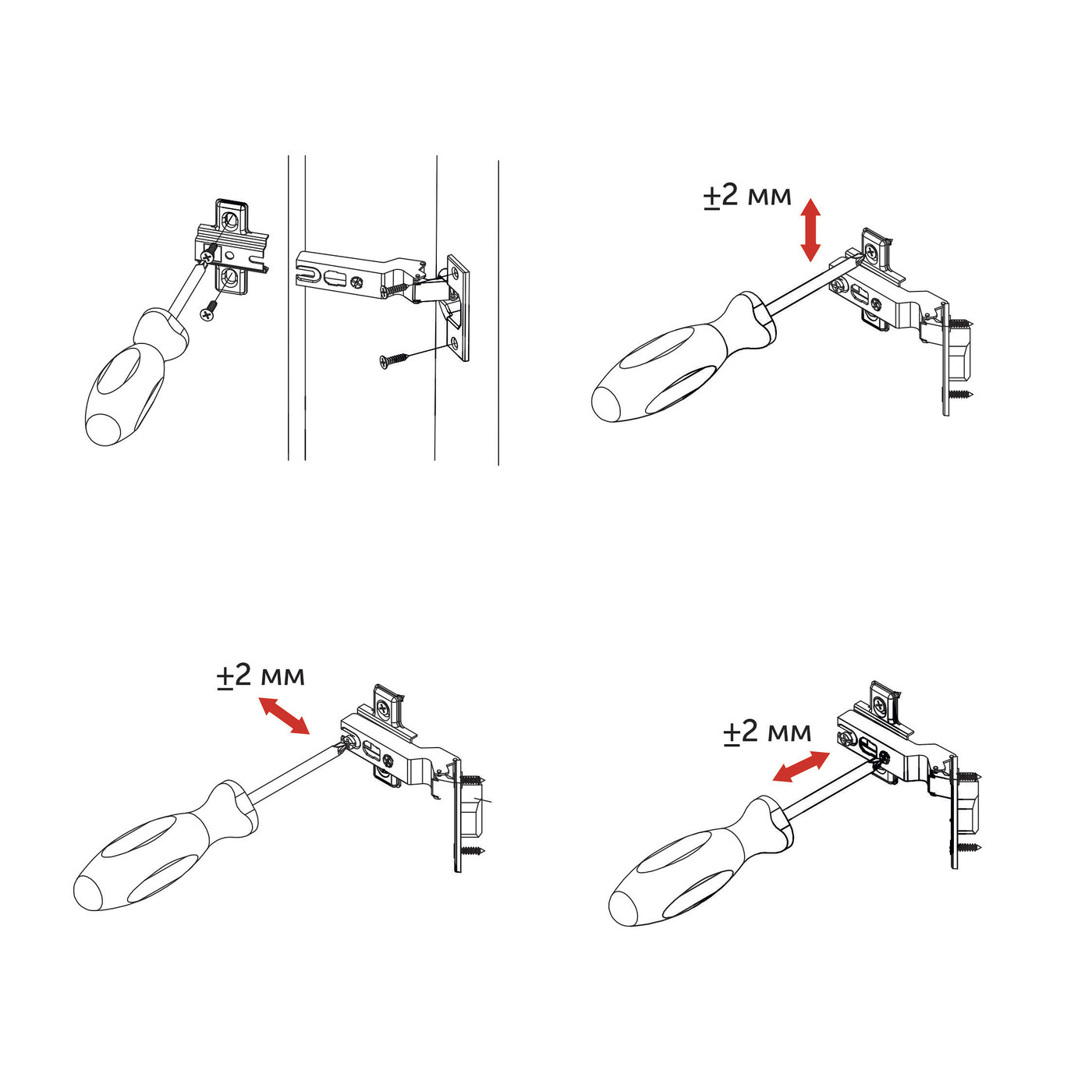 ±2 мм

±2 мм

±2 мм