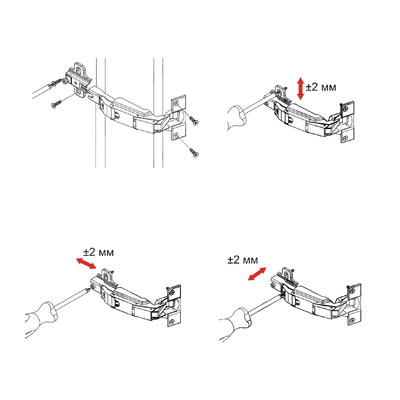 ±2 мм

±2 мм

±2 мм