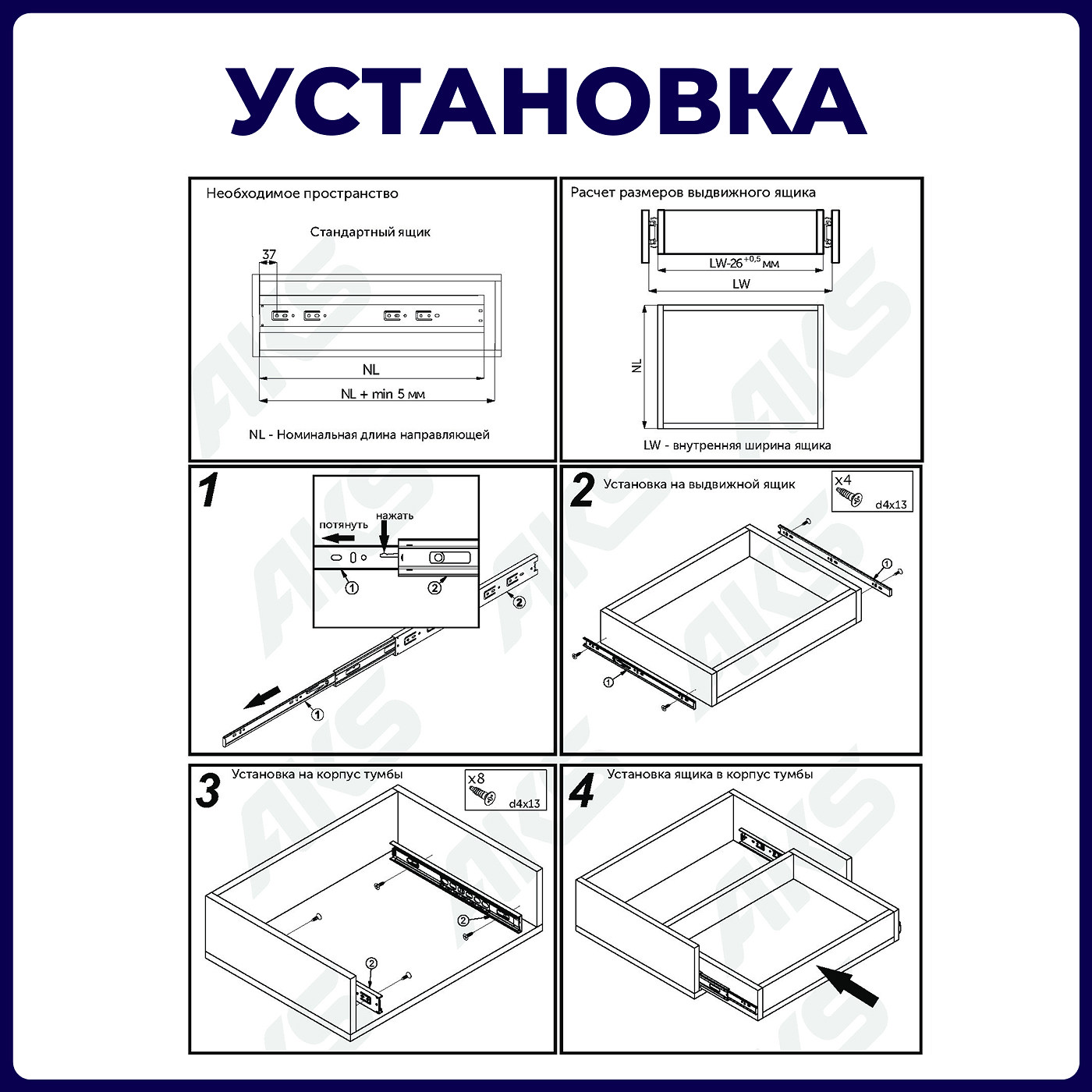 УСТАНОВКА

Необходимое пространство

Стандартный ящик

37

NL

NL + min 5 мм

NL - Номинальная длина направляющей

Расчет размеров выдвижного ящика

LW-26$^{+0,5}$ мм

LW

NL

LW - внутренняя ширина ящика

1

потянуть

нажать

①

②

②

①

2

Установка на выдвижной ящик

x4

d4x13

①

①

3

Установка на корпус тумбы

x8

d4x13

②

②

4

Установка ящика в корпус тумбы

AKS