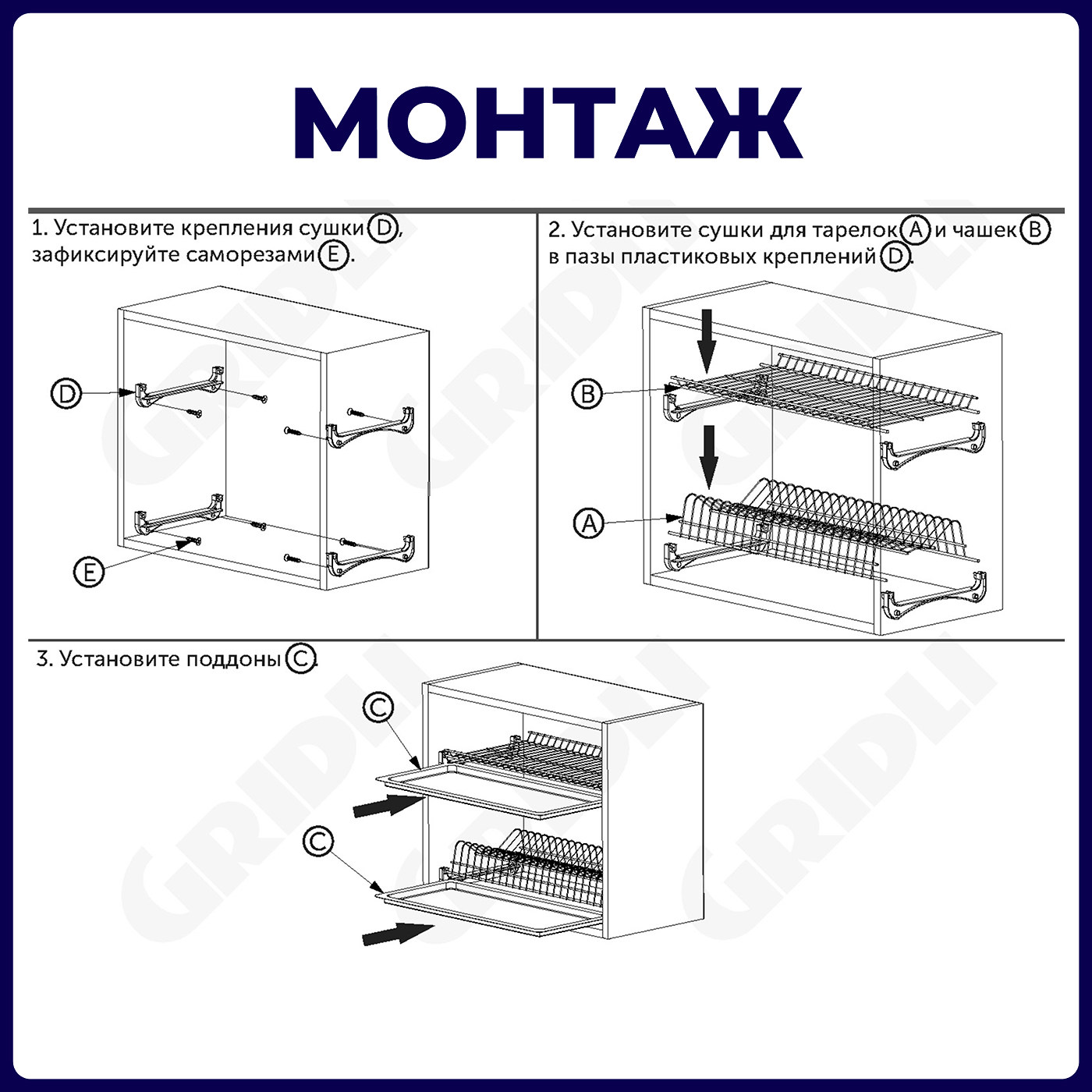 МОНТАЖ

1. Установите крепления сушки D, зафиксируйте саморезами E.

D

E

2. Установите сушки для тарелок A и чашек B в пазы пластиковых креплений D.

B

A

3. Установите поддоны C.

C

C

GRIDLI