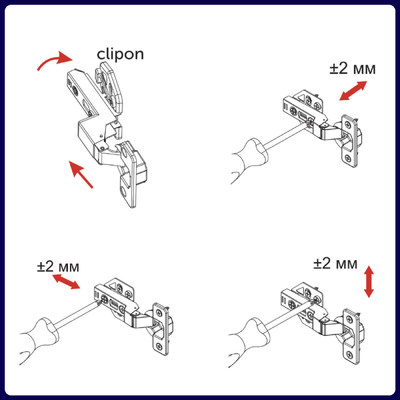 clipon

±2 мм

±2 мм

±2 мм