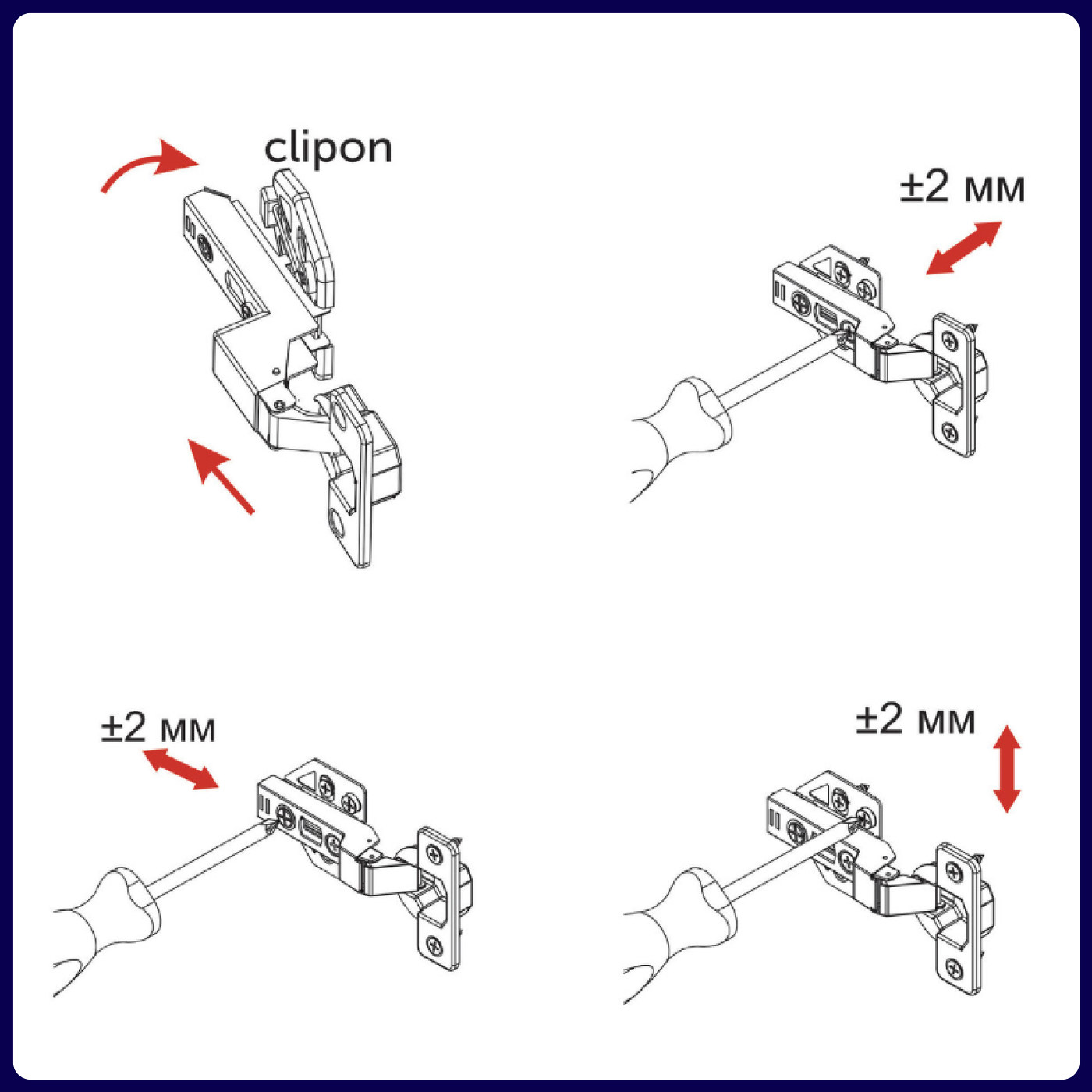 clipon

±2 мм

±2 мм

±2 мм