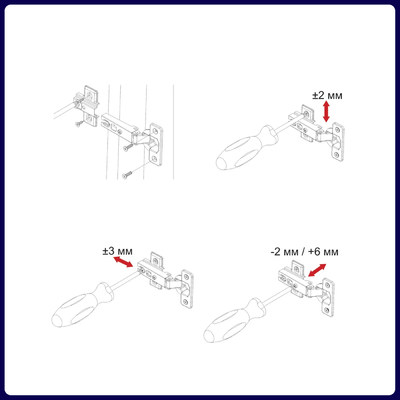 ±2 мм

±3 мм

-2 мм / +6 мм