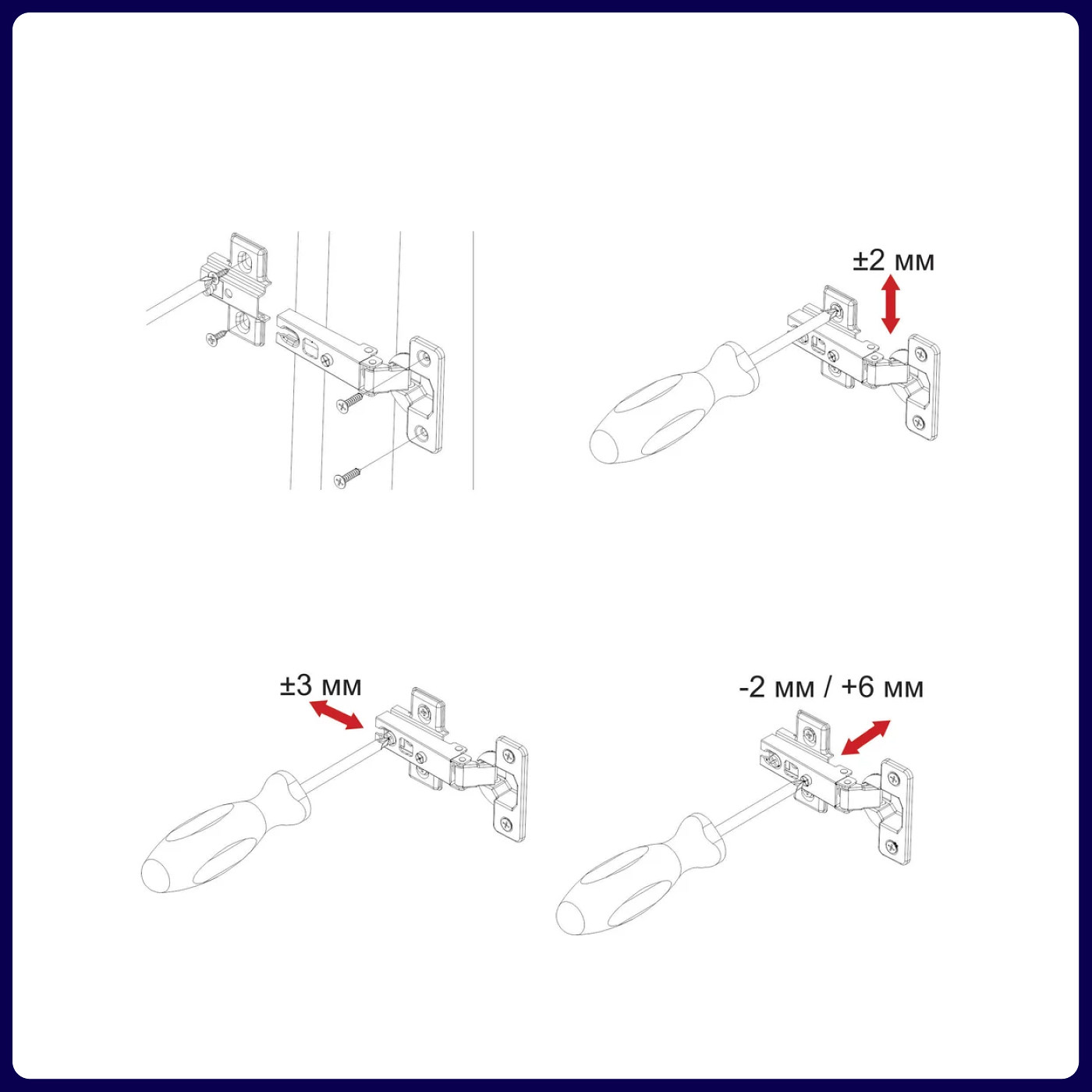 ±2 мм

±3 мм

-2 мм / +6 мм