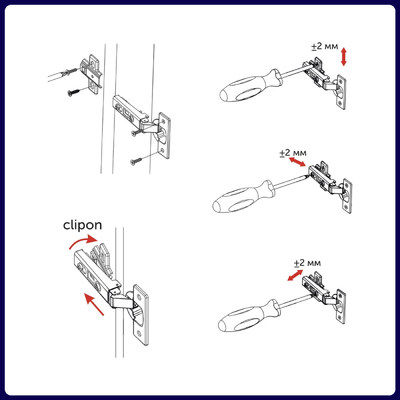 ±2 мм

±2 мм

clipon

±2 мм